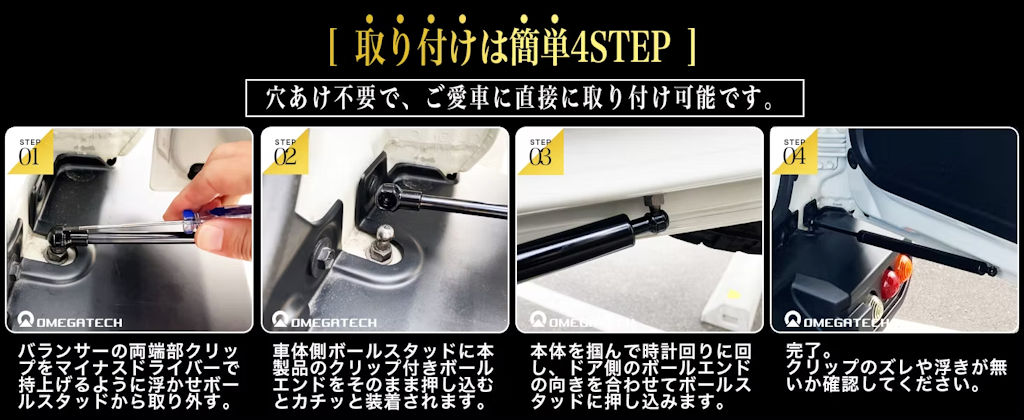 [ 取り付けは簡単4STEP ]

穴あけ不要で、ご愛車に直接に取り付け可能です。

STEP 01

OMEGATECH

バランサーの両端部クリップをマイナスドライバーで持上げるように浮かせボールスタッドから取り外す。

STEP 02

OMEGATECH

車体側ボールスタッドに本製品のクリップ付きボールエンドをそのまま押し込むとカチッと装着されます。

STEP 03

OMEGATECH

本体を掴んで時計回りに回し、ドア側のボールエンドの向きを合わせてボールスタッドに押し込みます。

STEP 04

OMEGATECH

完了。
クリップのズレや浮きが無いか確認してください。